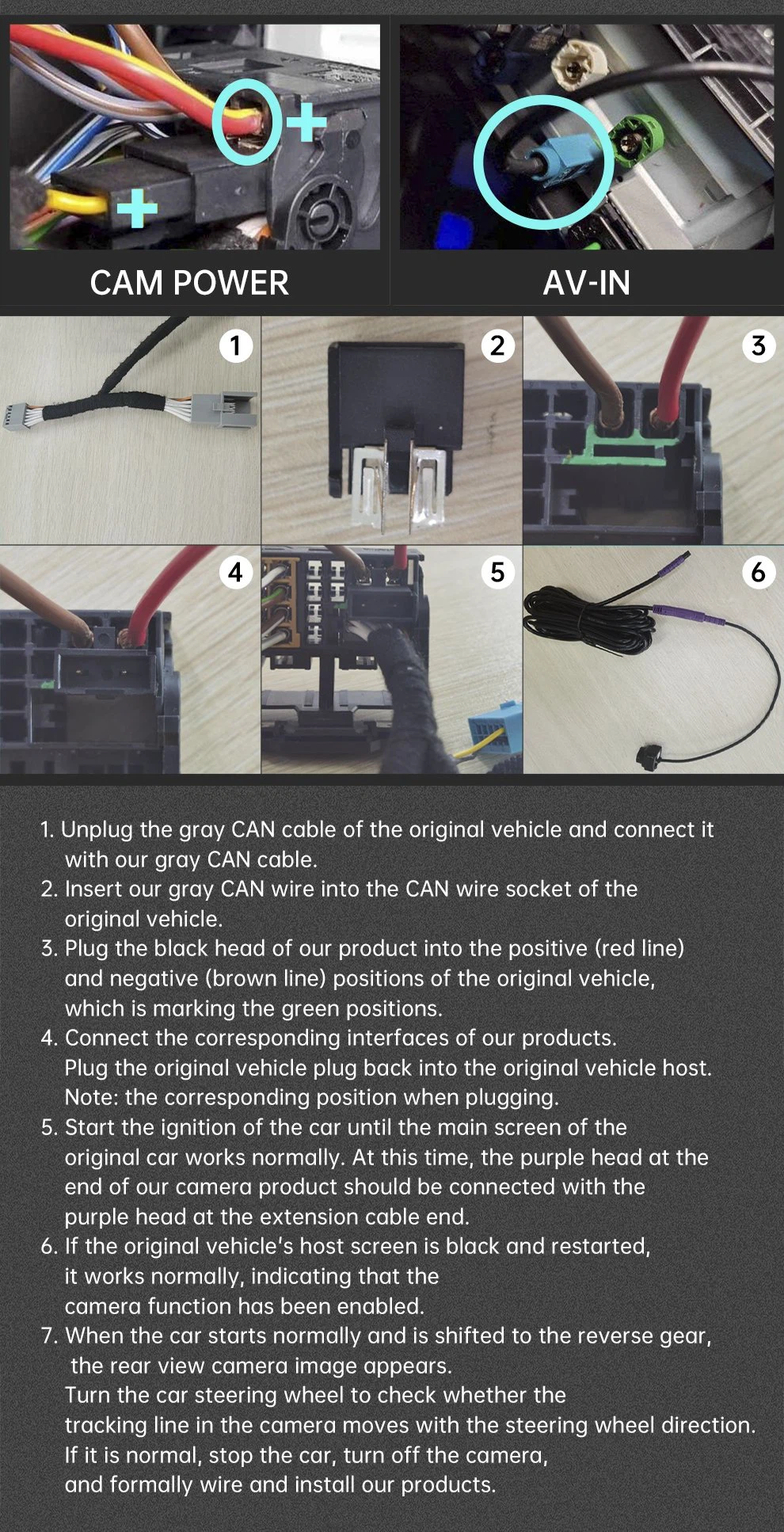 CAM POWER

AV-IN

1

2

3

4

5

6

1. Unplug the gray CAN cable of the original vehicle and connect it with our gray CAN cable.
2. Insert our gray CAN wire into the CAN wire socket of the original vehicle.
3. Plug the black head of our product into the positive (red line) and negative (brown line) positions of the original vehicle, which is marking the green positions.
4. Connect the corresponding interfaces of our products. Plug the original vehicle plug back into the original vehicle host. Note: the corresponding position when plugging.
5. Start the ignition of the car until the main screen of the original car works normally. At this time, the purple head at the end of our camera product should be connected with the purple head at the extension cable end.
6. If the original vehicle's host screen is black and restarted, it works normally, indicating that the camera function has been enabled.
7. When the car starts normally and is shifted to the reverse gear, the rear view camera image appears.
Turn the car steering wheel to check whether the tracking line in the camera moves with the steering wheel direction.
If it is normal, stop the car, turn off the camera, and formally wire and install our products.